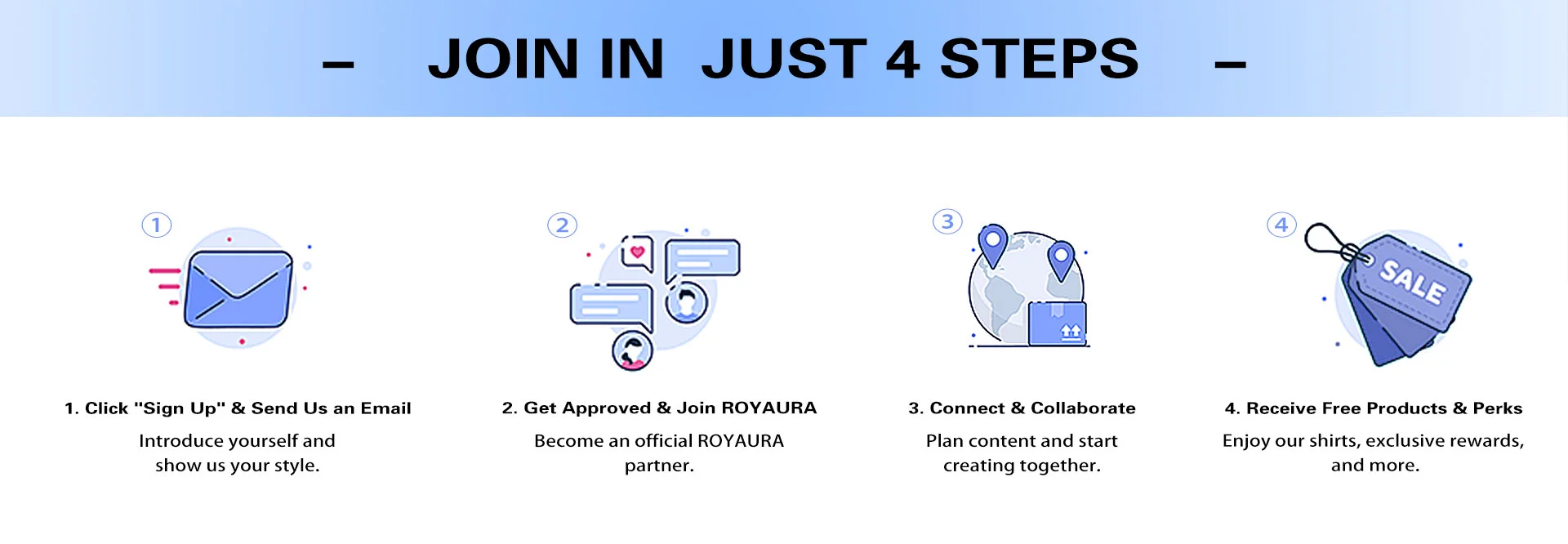 – JOIN IN JUST 4 STEPS –

1

1. Click "Sign Up" & Send Us an Email

Introduce yourself and show us your style.

2

2. Get Approved & Join ROYAURA

Become an official ROYAURA partner.

3

3. Connect & Collaborate

Plan content and start creating together.

4

SALE

4. Receive Free Products & Perks

Enjoy our shirts, exclusive rewards, and more.